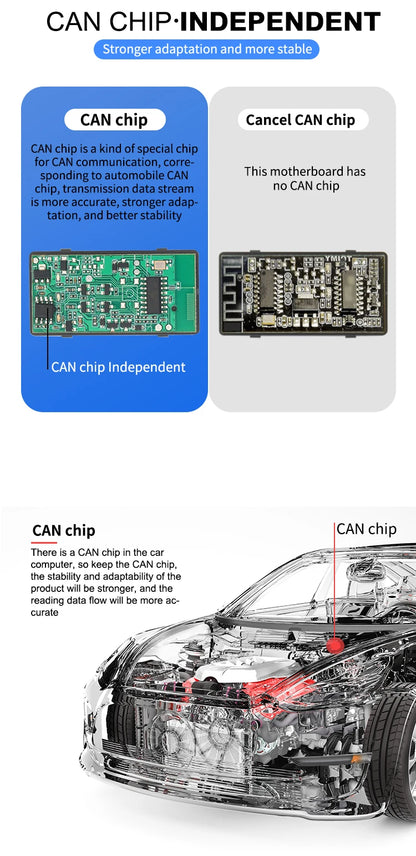 CAN CHIP·INDEPENDENT

Stronger adaptation and more stable

CAN chip

CAN chip is a kind of special chip for CAN communication, corresponding to automobile CAN chip, transmission data stream is more accurate, stronger adaptation, and better stability

CAN chip Independent

Cancel CAN chip

This motherboard has no CAN chip

CAN chip

There is a CAN chip in the car computer, so keep the CAN chip, the stability and adaptability of the product will be stronger, and the reading data flow will be more accurate

CAN chip