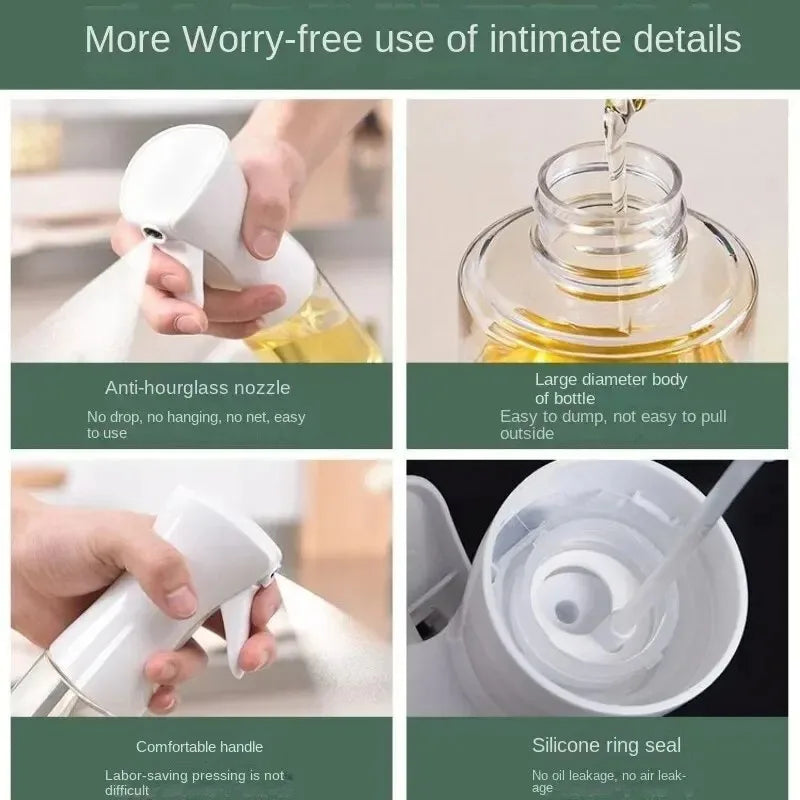 More Worry-free use of intimate details

Anti-hourglass nozzle

No drop, no hanging, no net, easy to use

Large diameter body of bottle

Easy to dump, not easy to pull outside

Comfortable handle

Labor-saving pressing is not difficult

Silicone ring seal

No oil leakage, no air leakage