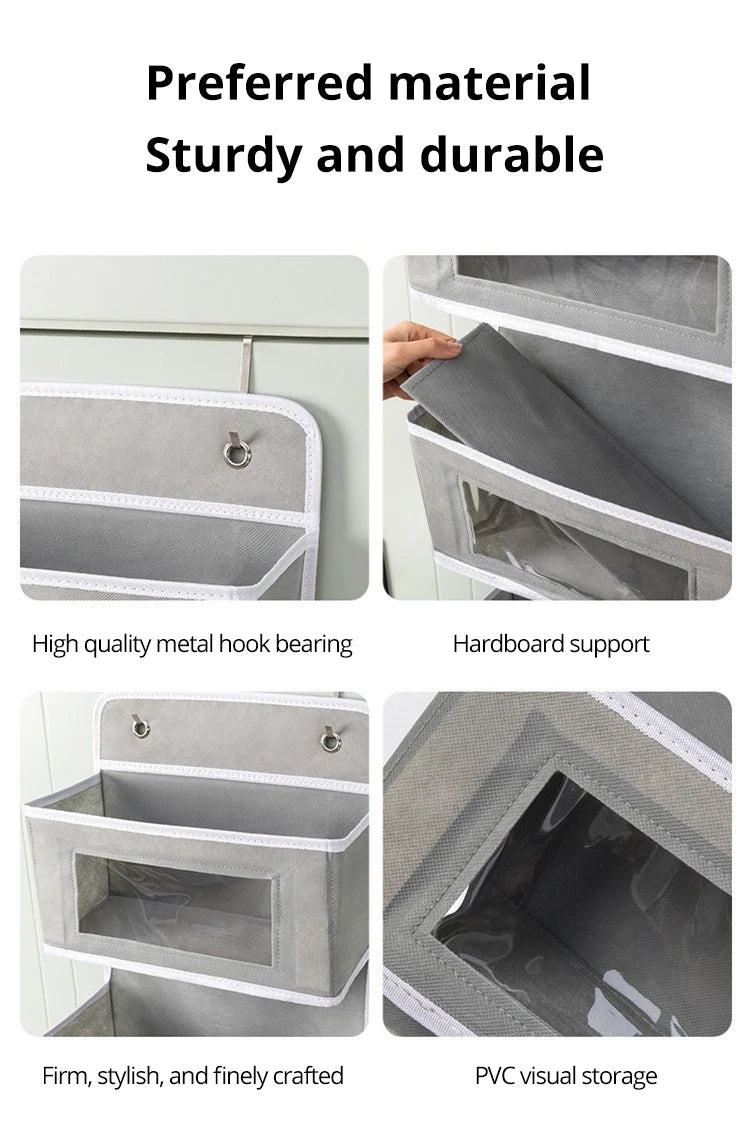 Preferred material
Sturdy and durable

High quality metal hook bearing

Hardboard support

Firm, stylish, and finely crafted

PVC visual storage