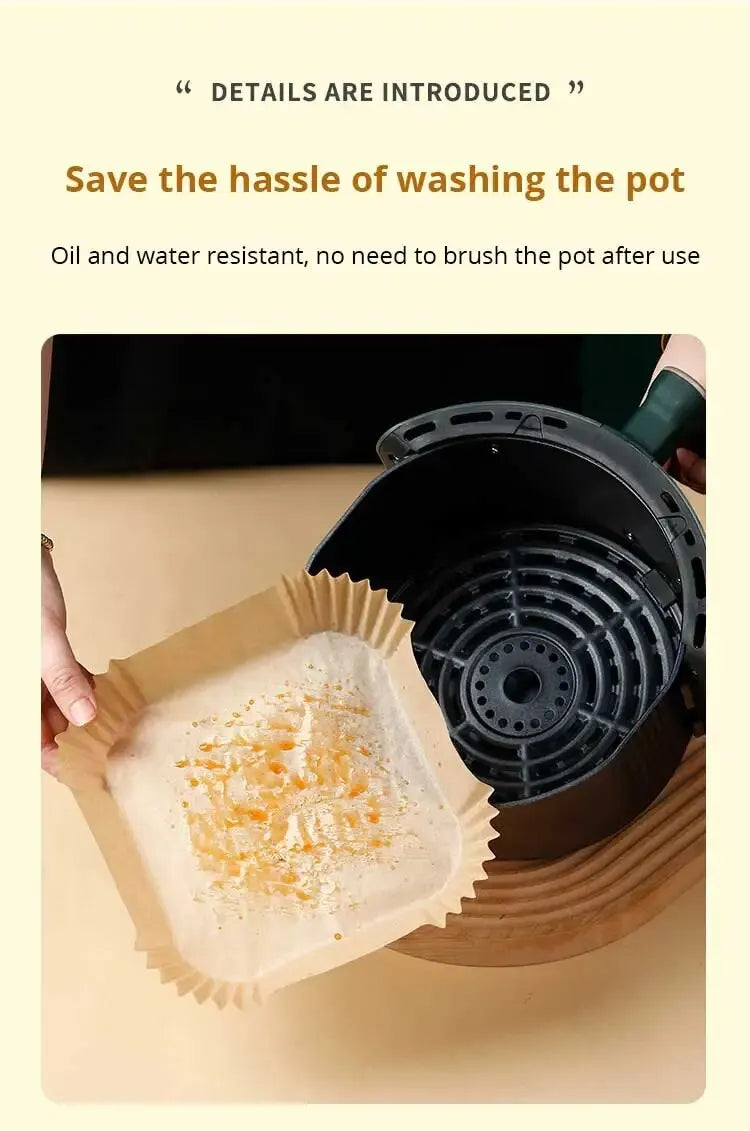 “ DETAILS ARE INTRODUCED ”

Save the hassle of washing the pot

Oil and water resistant, no need to brush the pot after use